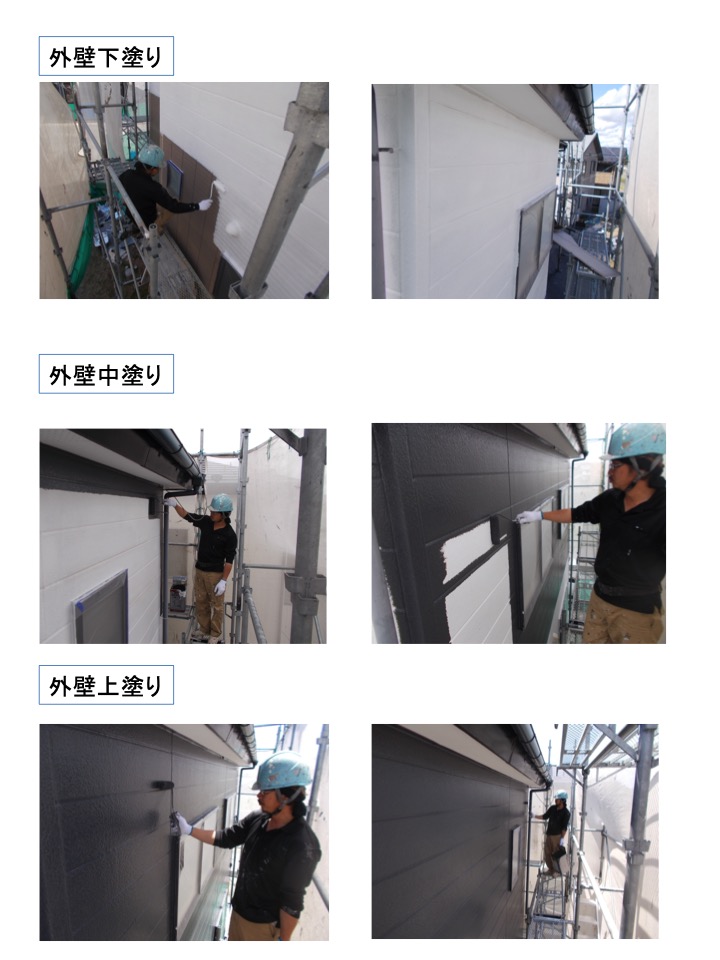 外壁下塗り

外壁中塗り

外壁上塗り