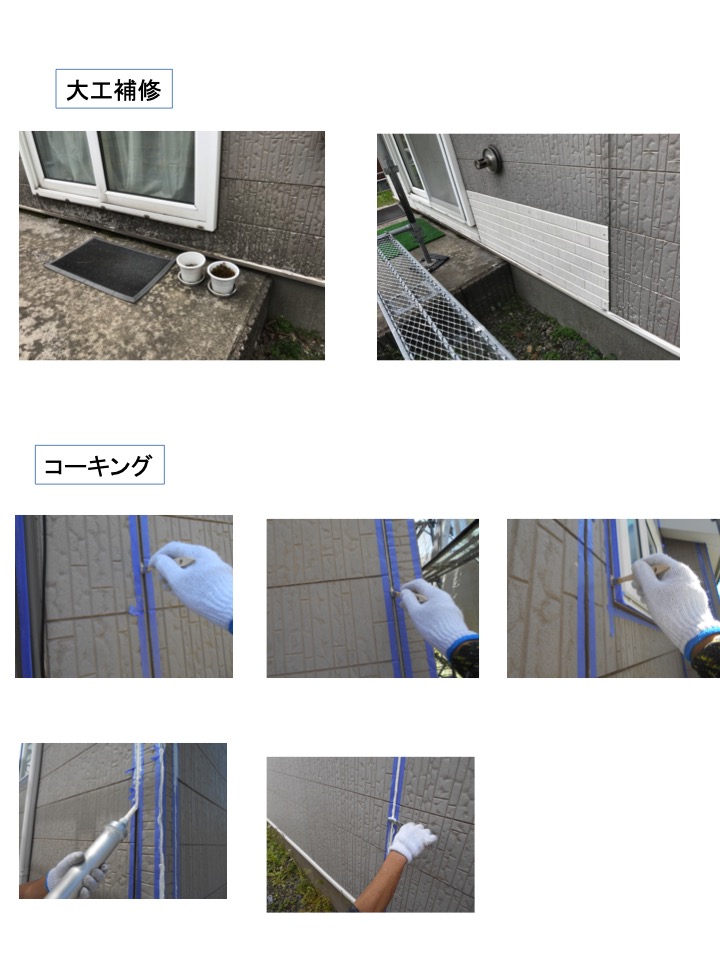 大工補修

コーキング