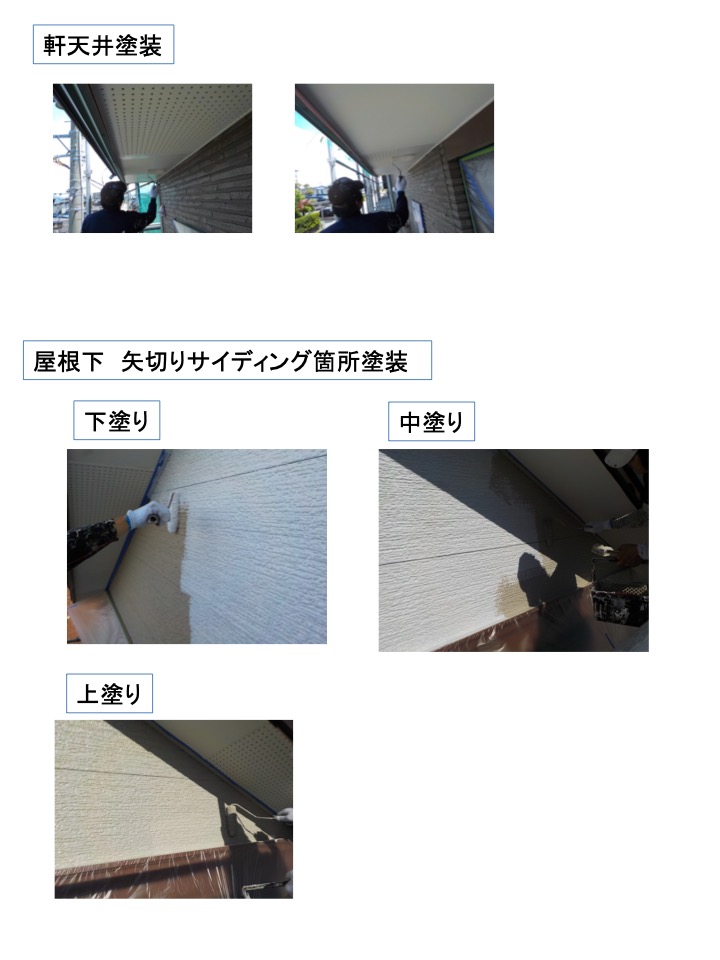 軒天井塗装

屋根下　矢切りサイディング箇所塗装

下塗り

中塗り

上塗り